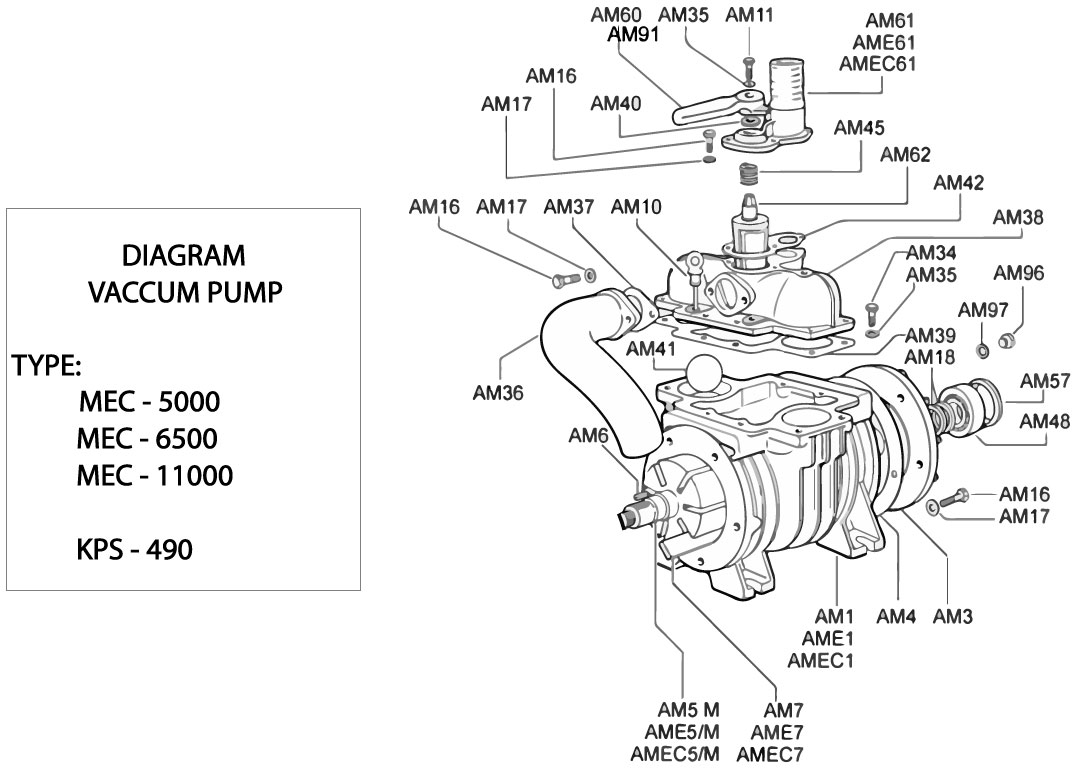 DIAGRAM
VACCUM PUMP

TYPE:
MEC - 5000
MEC - 6500
MEC - 11000

KPS - 490

AM60
AM91
AM35
AM11
AM61
AME61
AMEC61
AM16
AM17
AM40
AM45
AM62
AM42
AM16
AM17
AM37
AM10
AM38
AM34
AM35
AM96
AM97
AM39
AM18
AM41
AM36
AM57
AM48
AM6
AM16
AM17
AM1
AME1
AMEC1
AM4
AM3
AM5 M
AME5/M
AMEC5/M
AM7
AME7
AMEC7